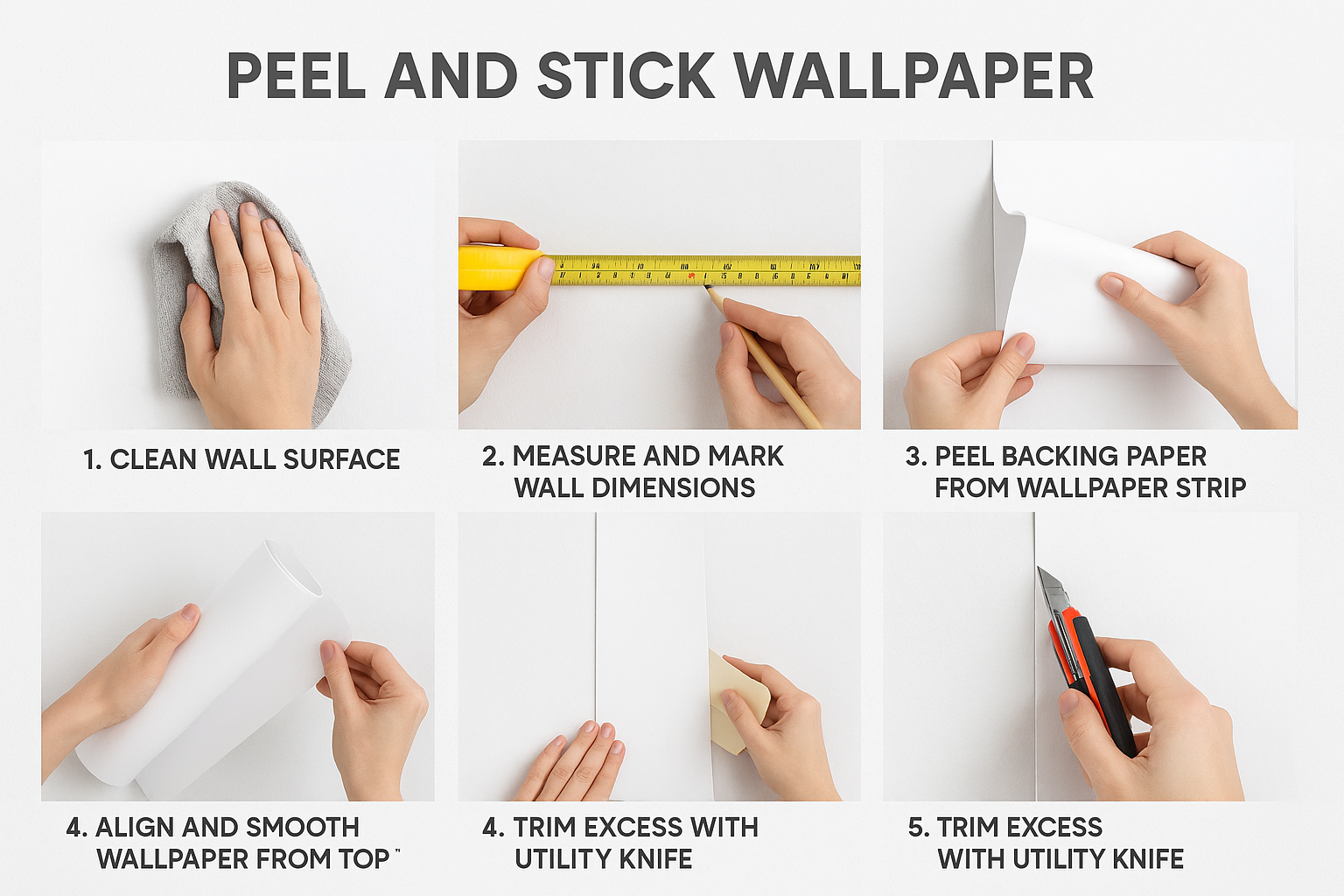 PEEL AND STICK WALLPAPER

1. CLEAN WALL SURFACE

2. MEASURE AND MARK WALL DIMENSIONS

3. PEEL BACKING PAPER FROM WALLPAPER STRIP

4. ALIGN AND SMOOTH WALLPAPER FROM TOP

4. TRIM EXCESS WITH UTILITY KNIFE

5. TRIM EXCESS WITH UTILITY KNIFE